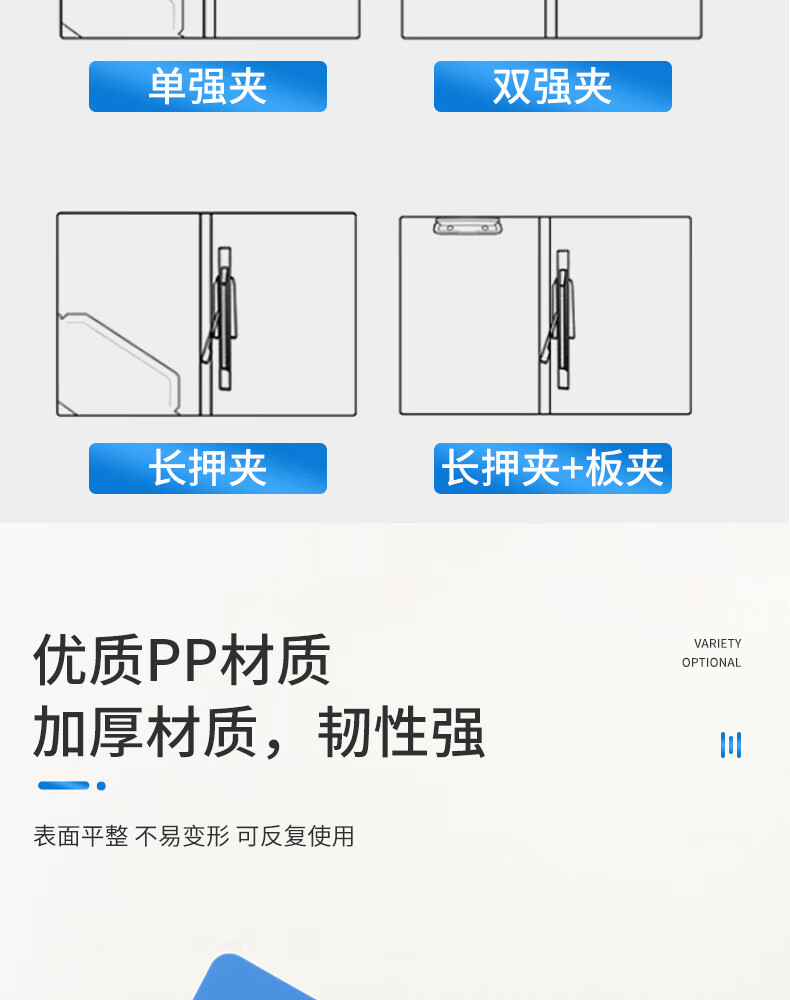 单强夹

双强夹

长押夹

长押夹+板夹

优质PP材质
加厚材质，韧性强

VARIETY
OPTIONAL

表面平整 不易变形 可反复使用