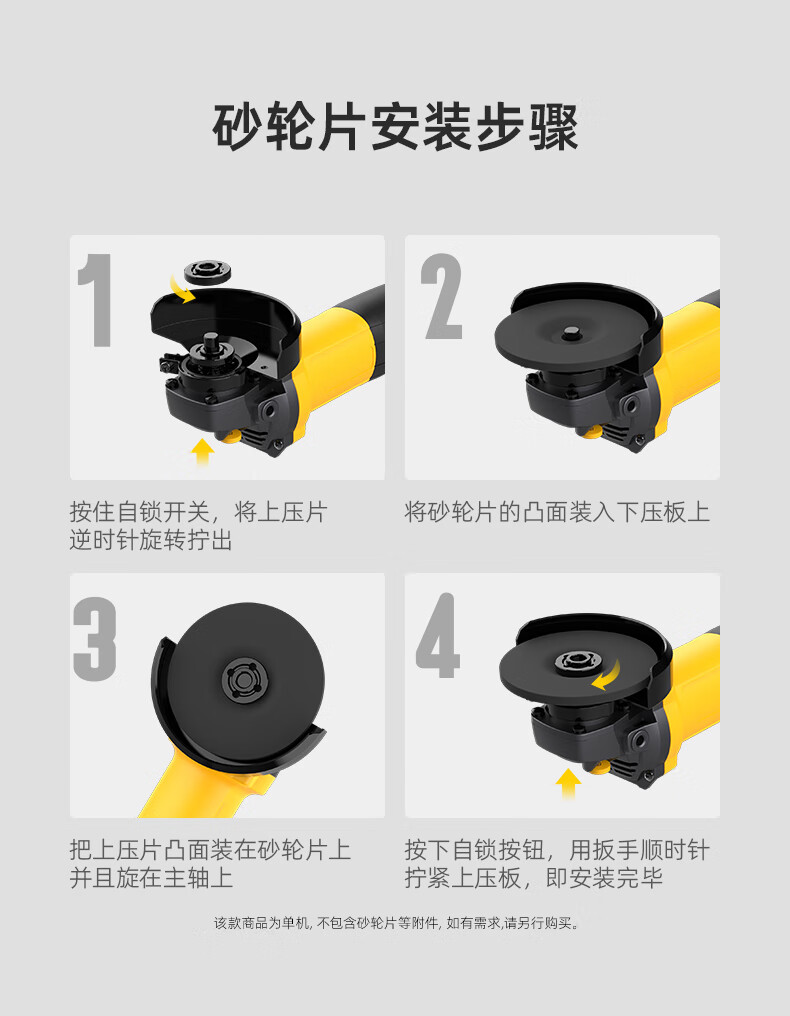 砂轮片安装步骤

1

按住自锁开关，将上压片逆时针旋转拧出

2

将砂轮片的凸面装入下压板上

3

把上压片凸面装在砂轮片上并且旋在主轴上

4

按下自锁按钮，用扳手顺时针拧紧上压板，即安装完毕

该款商品为单机, 不包含砂轮片等附件, 如有需求,请另行购买。